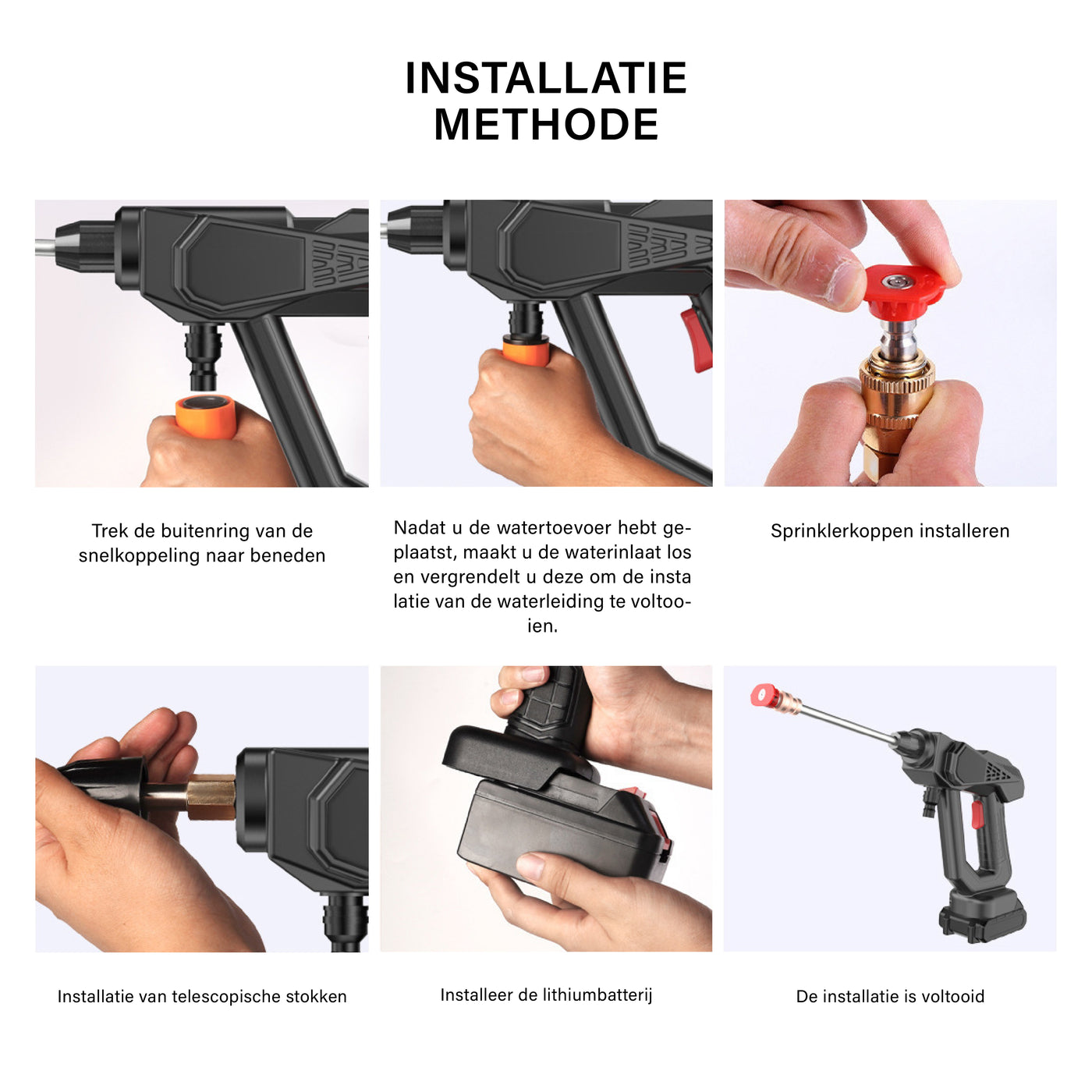 INSTALLATIE METHODE

Trek de buitenring van de snelkoppeling naar beneden

Nadat u de watertoevoer hebt geplaatst, maakt u de waterinlaat los en vergrendelt u deze om de insta latie van de waterleiding te voltooien.

Sprinklerkoppen installeren

Installatie van telescopische stokken

Installeer de lithiumbatterij

De installatie is voltooid