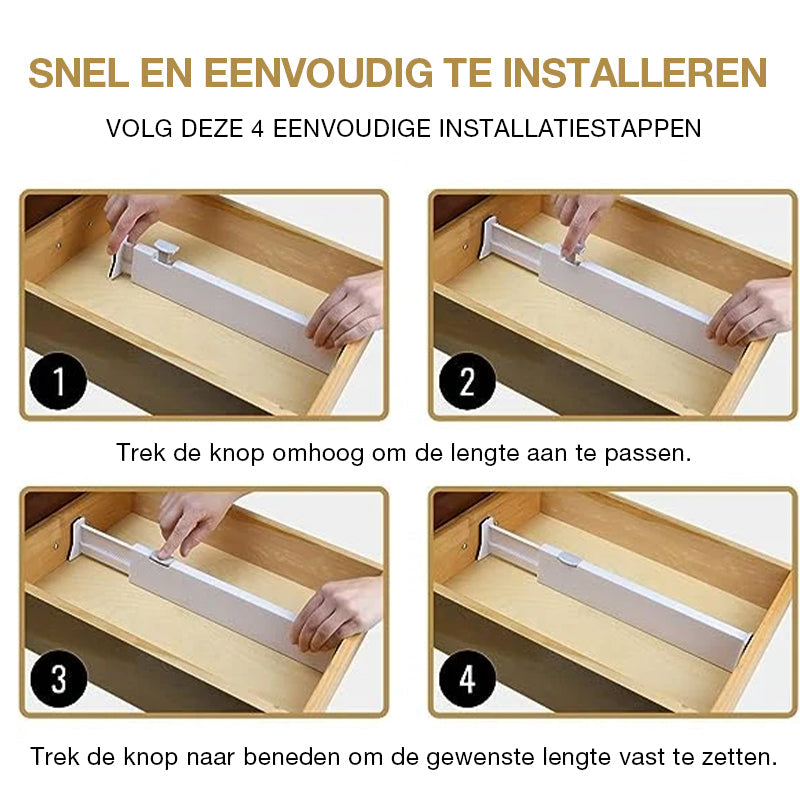 SNEL EN EENVOUDIG TE INSTALLEREN

VOLG DEZE 4 EENVOUDIGE INSTALLATIESTAPPEN

1

2

Trek de knop omhoog om de lengte aan te passen.

3

4

Trek de knop naar beneden om de gewenste lengte vast te zetten.