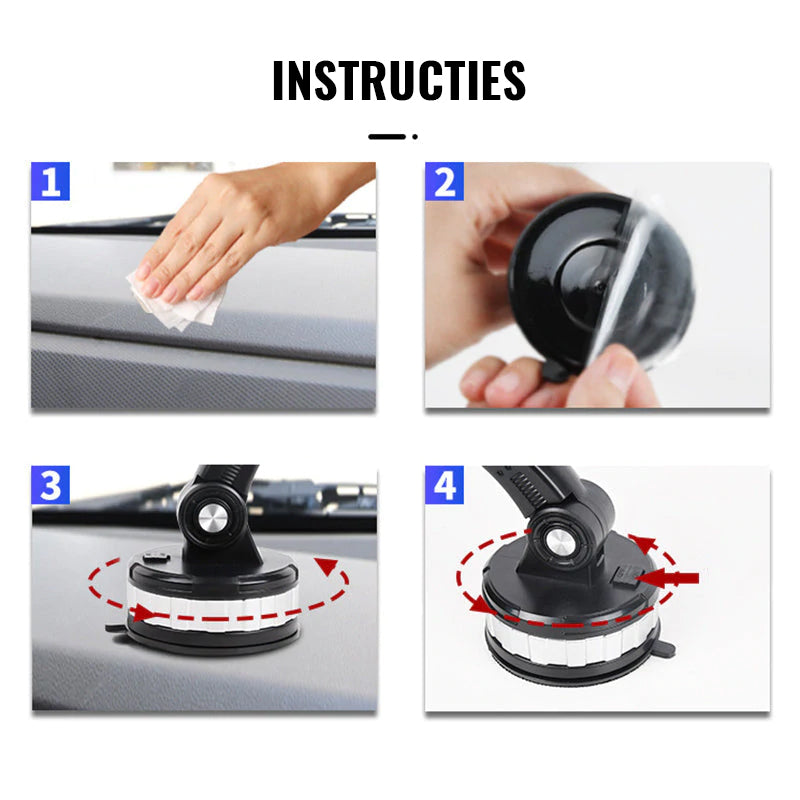 INSTRUCTIES

1

2

3

4